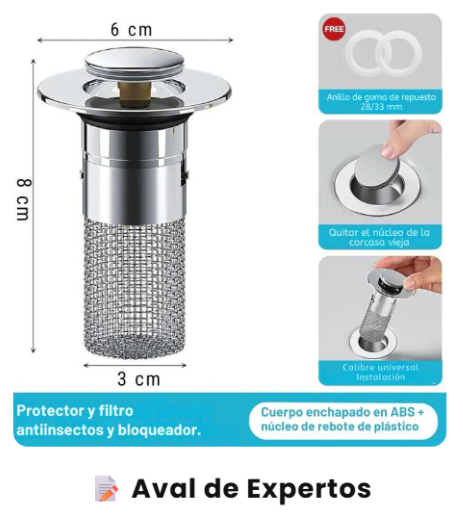 6 cm

8 cm

3 cm

FREE

Anillo de goma de repuesto 28/33 mm

Quitar el núcleo de la carcasa vieja

Calibre universal Instalación

Protector y filtro antiinsectos y bloqueador.

Cuerpo enchapado en ABS + núcleo de rebote de plástico

Aval de Expertos